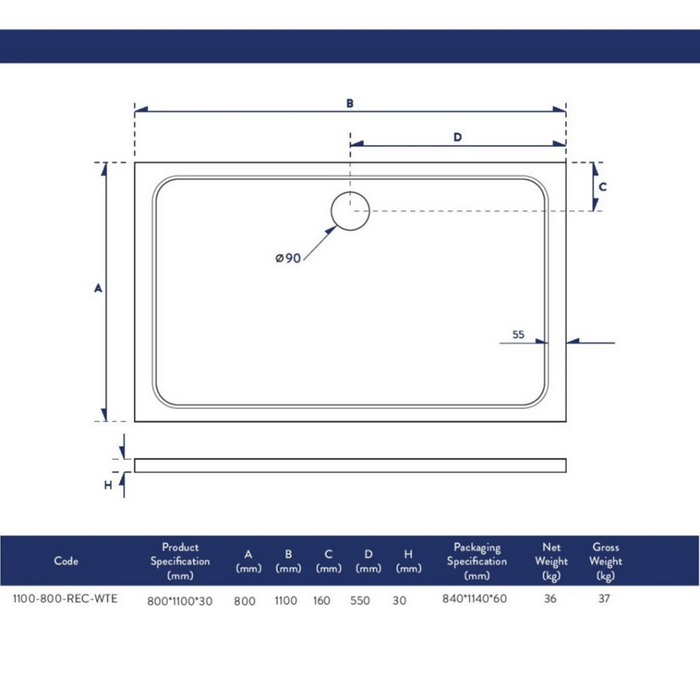 B

D

C

ø90

A

55

H

| Code | Product Specification (mm) | A (mm) | B (mm) | C (mm) | D (mm) | H (mm) | Packaging Specification (mm) | Net Weight (kg) | Gross Weight (kg) |
|---|---|---|---|---|---|---|---|---|---|
| 1100-800-REC-WTE | 800*1100*30 | 800 | 1100 | 160 | 550 | 30 | 840*1140*60 | 36 | 37 |