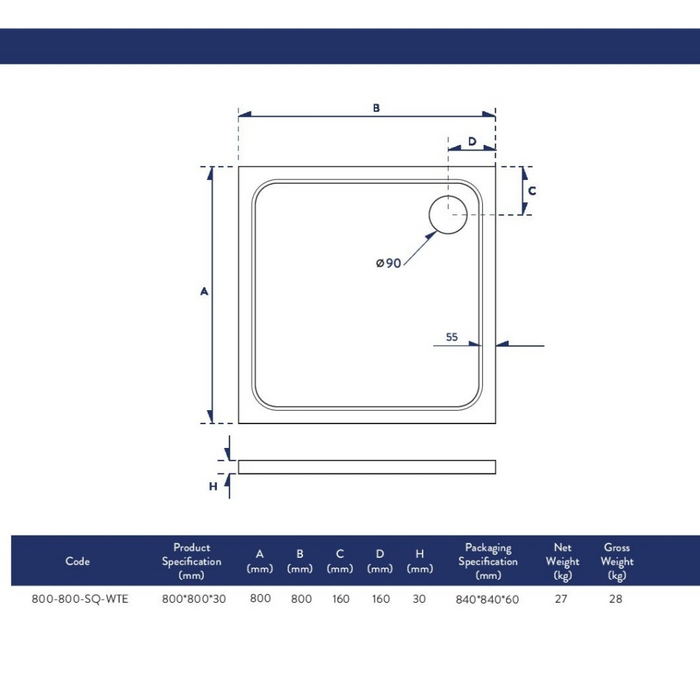 B

D

C

A

ø90

55

H

| Code | Product Specification (mm) | A (mm) | B (mm) | C (mm) | D (mm) | H (mm) | Packaging Specification (mm) | Net Weight (kg) | Gross Weight (kg) |
|---|---|---|---|---|---|---|---|---|---|
| 800-800-SQ-WTE | 800*800*30 | 800 | 800 | 160 | 160 | 30 | 840*840*60 | 27 | 28 |